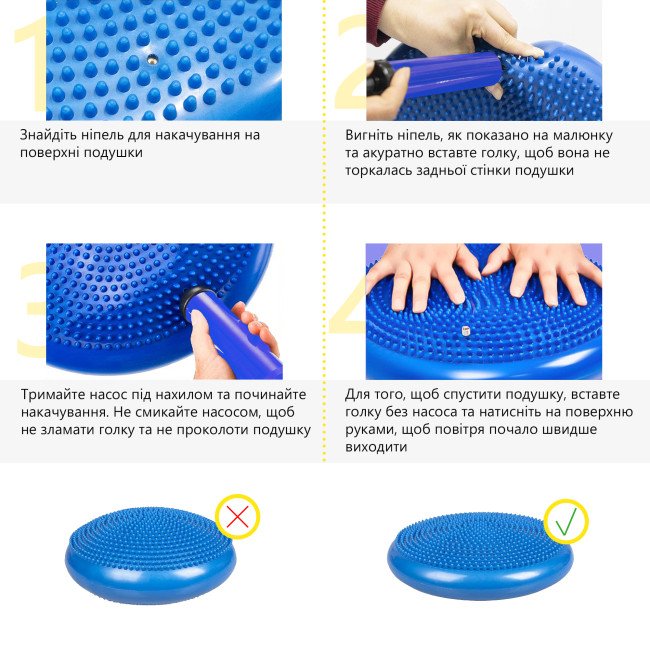 1

Знайдіть ніпель для накачування на поверхні подушки

2

Вигніть ніпель, як показано на малюнку та акуратно вставте голку, щоб вона не торкалась задньої стінки подушки

3

Тримайте насос під нахилом та починайте накачування. Не смикайте насосом, щоб не зламати голку та не проколоти подушку

4

Для того, щоб спустити подушку, вставте голку без насоса та натисніть на поверхню руками, щоб повітря почало швидше виходити